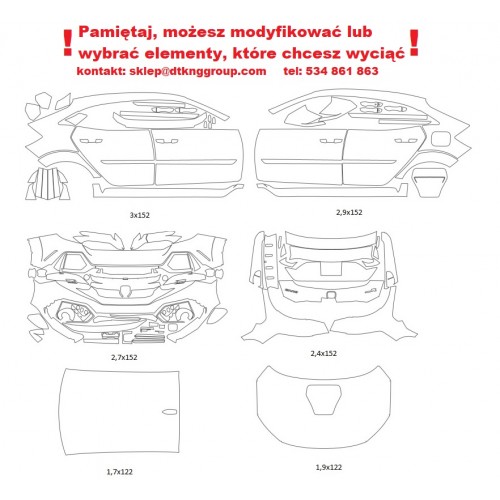 ! Pamiętaj, możesz modyfikować lub wybrać elementy, które chcesz wyciąć !
kontakt: sklep@dtknggroup.com tel: 534 861 863

3x152

2,9x152

2,7x152

2,4x152

1,7x122

1,9x122